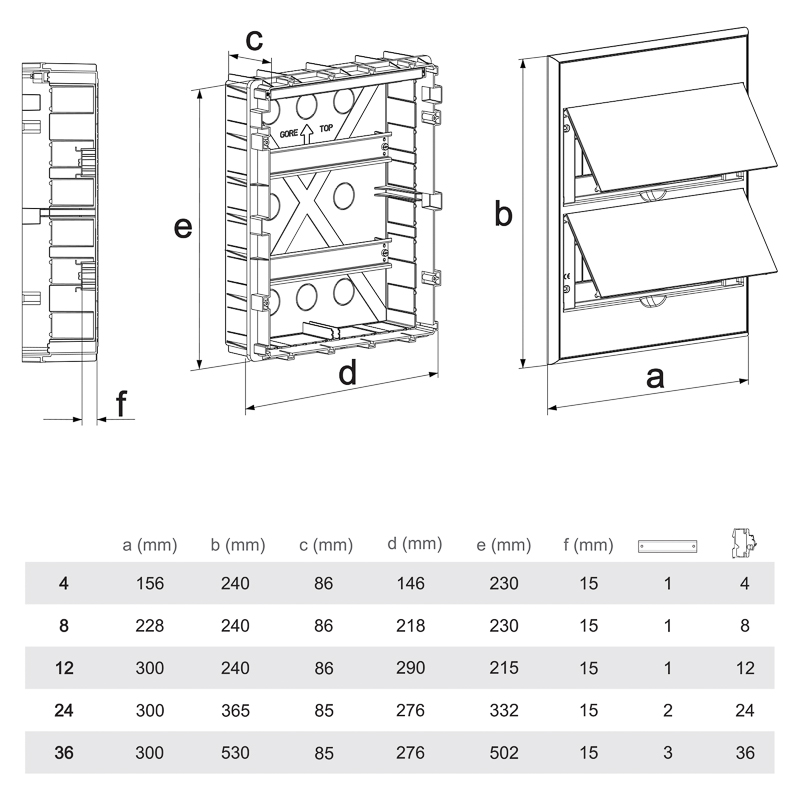 c

GORE TOP

e

d

f

b

a

|  | a (mm) | b (mm) | c (mm) | d (mm) | e (mm) | f (mm) |  |  |
|---|---|---|---|---|---|---|---|---|
| 4 | 156 | 240 | 86 | 146 | 230 | 15 | 1 | 4 |
| 8 | 228 | 240 | 86 | 218 | 230 | 15 | 1 | 8 |
| 12 | 300 | 240 | 86 | 290 | 215 | 15 | 1 | 12 |
| 24 | 300 | 365 | 85 | 276 | 332 | 15 | 2 | 24 |
| 36 | 300 | 530 | 85 | 276 | 502 | 15 | 3 | 36 |